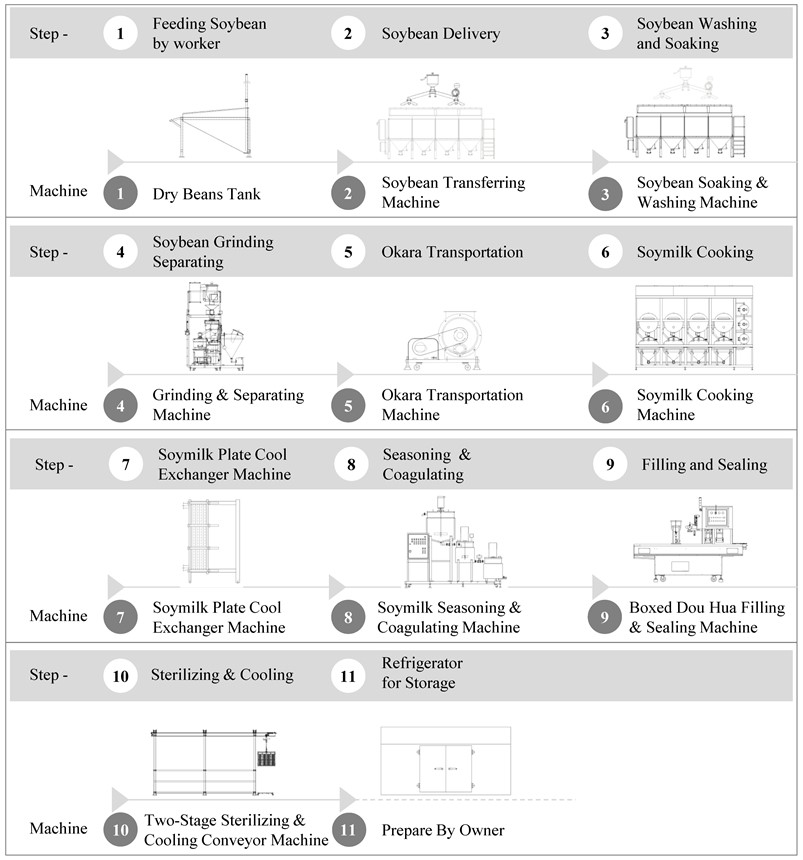 Step - 1 Feeding Soybean by worker 2 Soybean Delivery 3 Soybean Washing and Soaking

Machine 1 Dry Beans Tank 2 Soybean Transferring Machine 3 Soybean Soaking & Washing Machine

Step - 4 Soybean Grinding Separating 5 Okara Transportation 6 Soymilk Cooking

Machine 4 Grinding & Separating Machine 5 Okara Transportation Machine 6 Soymilk Cooking Machine

Step - 7 Soymilk Plate Cool Exchanger Machine 8 Seasoning & Coagulating 9 Filling and Sealing

Machine 7 Soymilk Plate Cool Exchanger Machine 8 Soymilk Seasoning & Coagulating Machine 9 Boxed Dou Hua Filling & Sealing Machine

Step - 10 Sterilizing & Cooling 11 Refrigerator for Storage

Machine 10 Two-Stage Sterilizing & Cooling Conveyor Machine 11 Prepare By Owner