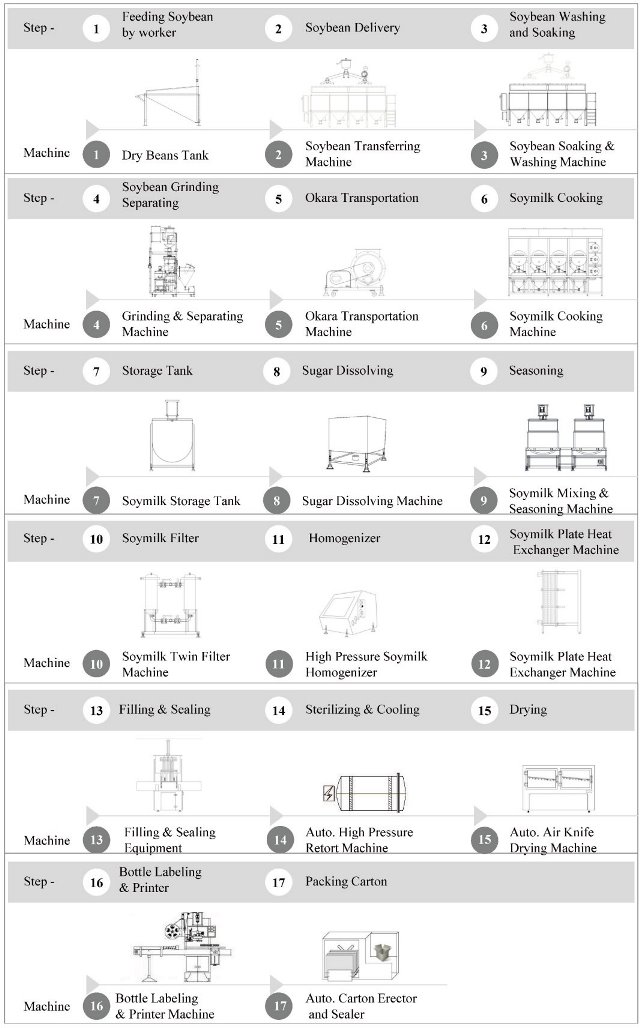 Step - 1 Feeding Soybean by worker 2 Soybean Delivery 3 Soybean Washing and Soaking

Machine 1 Dry Beans Tank 2 Soybean Transferring Machine 3 Soybean Soaking & Washing Machine

Step - 4 Soybean Grinding Separating 5 Okara Transportation 6 Soymilk Cooking

Machine 4 Grinding & Separating Machine 5 Okara Transportation Machine 6 Soymilk Cooking Machine

Step - 7 Storage Tank 8 Sugar Dissolving 9 Seasoning

Machine 7 Soymilk Storage Tank 8 Sugar Dissolving Machine 9 Soymilk Mixing & Seasoning Machine

Step - 10 Soymilk Filter 11 Homogenizer 12 Soymilk Plate Heat Exchanger Machine

Machine 10 Soymilk Twin Filter Machine 11 High Pressure Soymilk Homogenizer 12 Soymilk Plate Heat Exchanger Machine

Step - 13 Filling & Sealing 14 Sterilizing & Cooling 15 Drying

Machine 13 Filling & Sealing Equipment 14 Auto. High Pressure Retort Machine 15 Auto. Air Knife Drying Machine

Step - 16 Bottle Labeling & Printer 17 Packing Carton

Machine 16 Bottle Labeling & Printer Machine 17 Auto. Carton Erector and Sealer