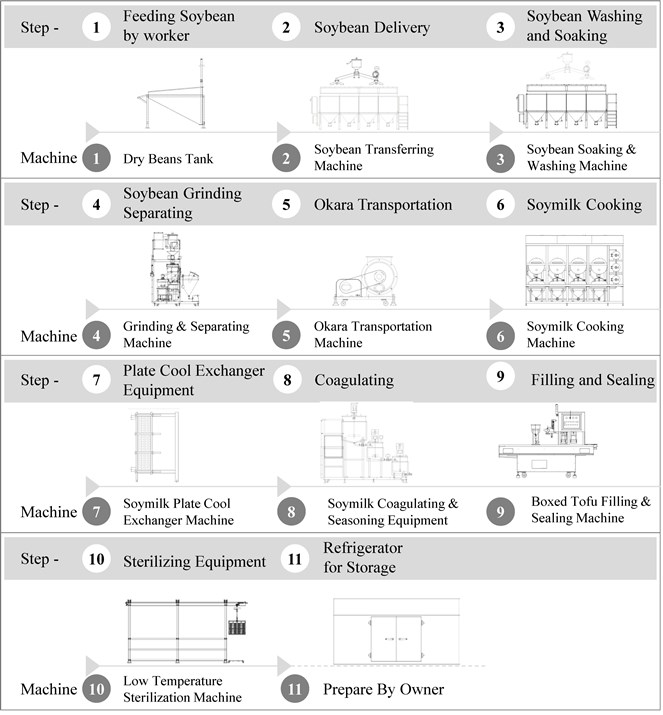 Step - 1 Feeding Soybean by worker 2 Soybean Delivery 3 Soybean Washing and Soaking

Machine 1 Dry Beans Tank 2 Soybean Transferring Machine 3 Soybean Soaking & Washing Machine

Step - 4 Soybean Grinding Separating 5 Okara Transportation 6 Soymilk Cooking

Machine 4 Grinding & Separating Machine 5 Okara Transportation Machine 6 Soymilk Cooking Machine

Step - 7 Plate Cool Exchanger Equipment 8 Coagulating 9 Filling and Sealing

Machine 7 Soymilk Plate Cool Exchanger Machine 8 Soymilk Coagulating & Seasoning Equipment 9 Boxed Tofu Filling & Sealing Machine

Step - 10 Sterilizing Equipment 11 Refrigerator for Storage

Machine 10 Low Temperature Sterilization Machine 11 Prepare By Owner