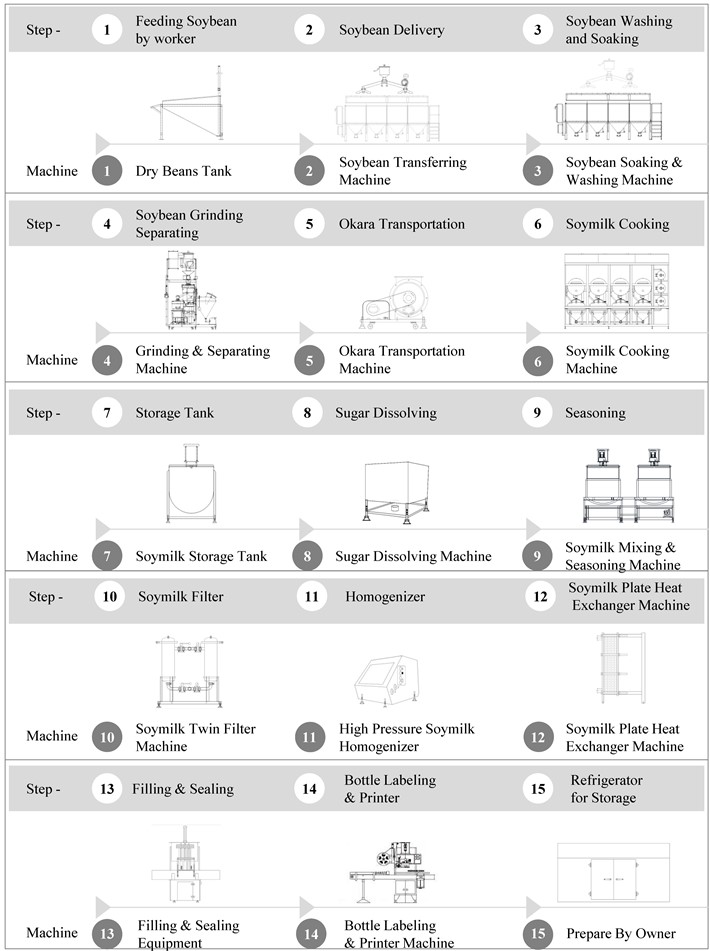 Step - 1 Feeding Soybean by worker 2 Soybean Delivery 3 Soybean Washing and Soaking

Machine 1 Dry Beans Tank 2 Soybean Transferring Machine 3 Soybean Soaking & Washing Machine

Step - 4 Soybean Grinding Separating 5 Okara Transportation 6 Soymilk Cooking

Machine 4 Grinding & Separating Machine 5 Okara Transportation Machine 6 Soymilk Cooking Machine

Step - 7 Storage Tank 8 Sugar Dissolving 9 Seasoning

Machine 7 Soymilk Storage Tank 8 Sugar Dissolving Machine 9 Soymilk Mixing & Seasoning Machine

Step - 10 Soymilk Filter 11 Homogenizer 12 Soymilk Plate Heat Exchanger Machine

Machine 10 Soymilk Twin Filter Machine 11 High Pressure Soymilk Homogenizer 12 Soymilk Plate Heat Exchanger Machine

Step - 13 Filling & Sealing 14 Bottle Labeling & Printer 15 Refrigerator for Storage

Machine 13 Filling & Sealing Equipment 14 Bottle Labeling & Printer Machine 15 Prepare By Owner