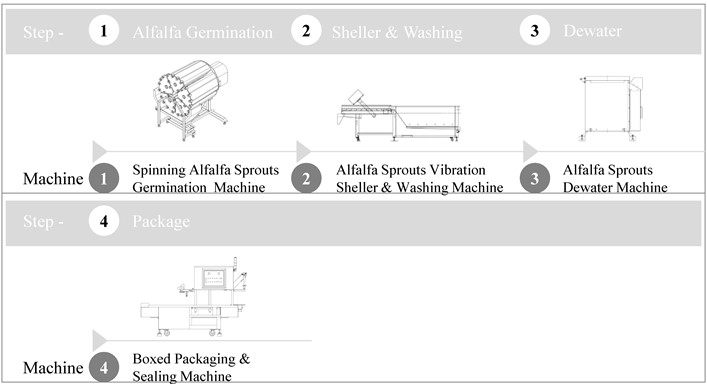 Step - 1 Alfalfa Germination 2 Sheller & Washing 3 Dewater

Machine 1 Spinning Alfalfa Sprouts Germination Machine 2 Alfalfa Sprouts Vibration Sheller & Washing Machine 3 Alfalfa Sprouts Dewater Machine

Step - 4 Package

Machine 4 Boxed Packaging & Sealing Machine